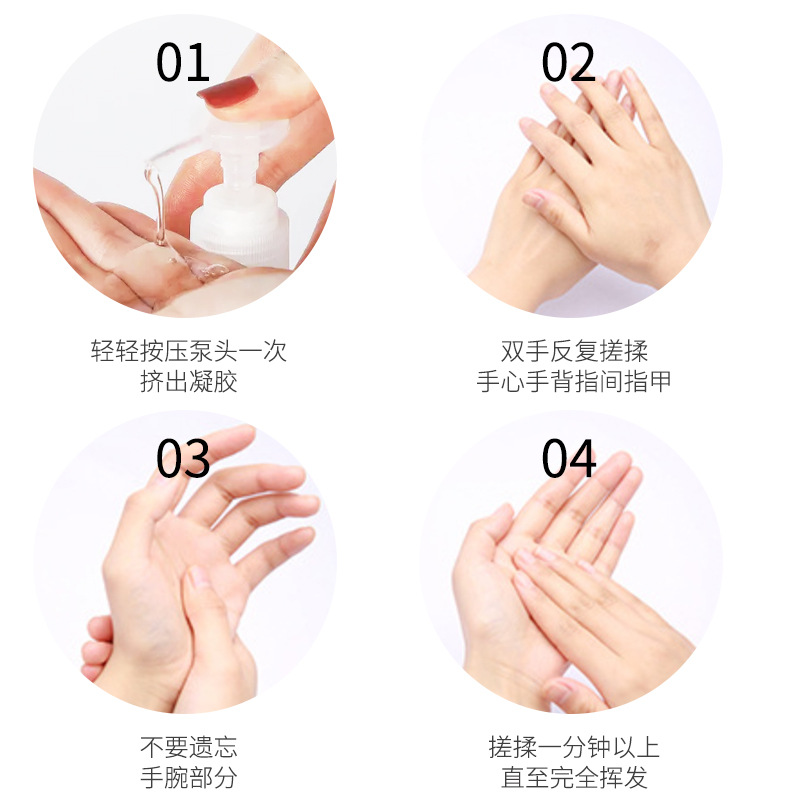 01

轻轻按压泵头一次
挤出凝胶

02

双手反复搓揉
手心手背指间指甲

03

不要遗忘
手腕部分

04

搓揉一分钟以上
直至完全挥发