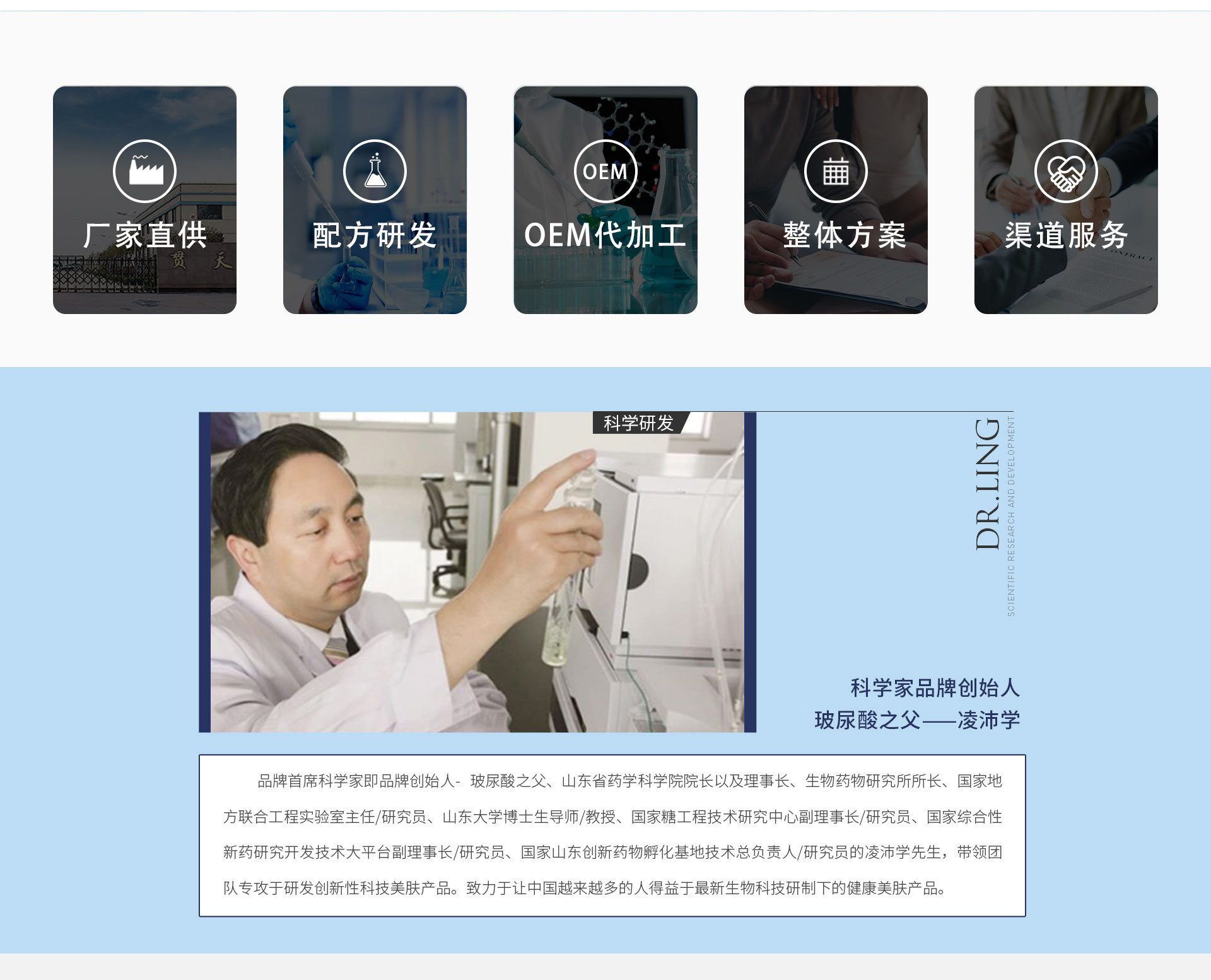 厂家直供

配方研发

OEM

OEM代加工

整体方案

渠道服务

科学研发

DR.LING

SCIENTIFIC RESEARCH AND DEVELOPMENT

科学家品牌创始人

玻尿酸之父——凌沛学

品牌首席科学家即品牌创始人- 玻尿酸之父、山东省药学科学院院长以及理事长、生物药物研究所所长、国家地方联合工程实验室主任/研究员、山东大学博士生导师/教授、国家糖工程技术研究中心副理事长/研究员、国家综合性新药研究开发技术大平台副理事长/研究员、国家山东创新药物孵化基地技术总负责人/研究员的凌沛学先生，带领团队专攻于研发创新性科技美肤产品。致力于让中国越来越多的人得益于最新生物科技研制下的健康美肤产品。