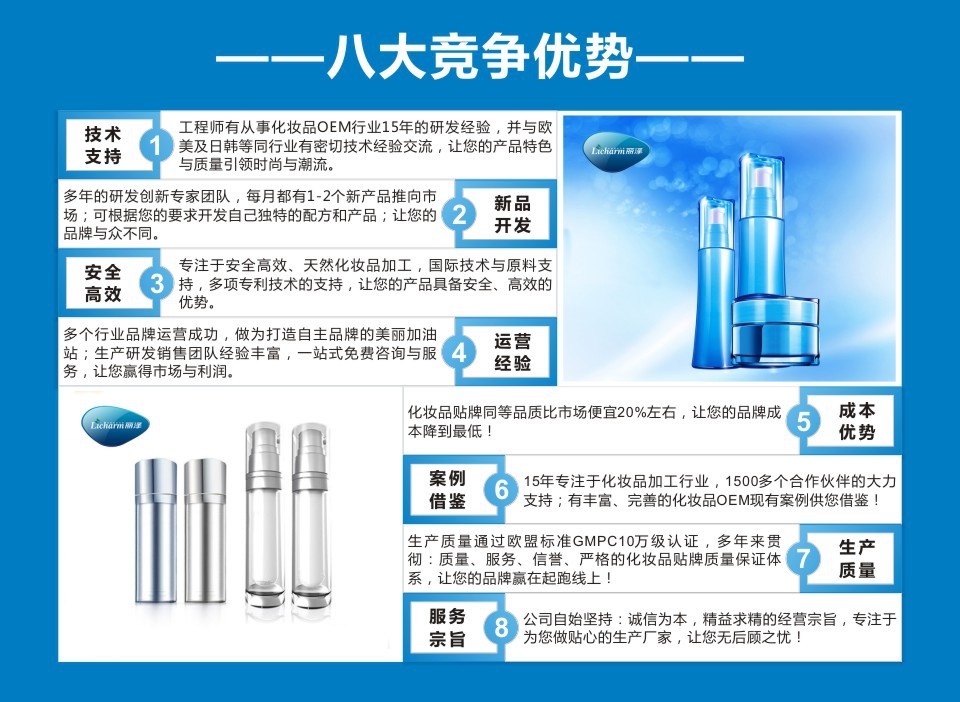 ——八大竞争优势——

技术支持 1 工程师有从事化妆品OEM行业15年的研发经验，并与欧美及日韩等同行业有密切技术经验交流，让您的产品特色与质量引领时尚与潮流。

Licharm丽泽

多年的研发创新专家团队，每月都有1-2个新产品推向市场；可根据您的要求开发自己独特的配方和产品；让您的品牌与众不同。 2 新品开发

安全高效 3 专注于安全高效、天然化妆品加工，国际技术与原料支持，多项专利技术的支持，让您的产品具备安全、高效的优势。

多个行业品牌运营成功，做为打造自主品牌的美丽加油站；生产研发销售团队经验丰富，一站式免费咨询与服务，让您赢得市场与利润。 4 运营经验

Licharm丽泽

化妆品贴牌同等品质比市场便宜20%左右，让您的品牌成本降到最低！ 5 成本优势

案例借鉴 6 15年专注于化妆品加工行业，1500多个合作伙伴的大力支持；有丰富、完善的化妆品OEM现有案例供您借鉴！

生产质量通过欧盟标准GMPC10万级认证，多年来贯彻：质量、服务、信誉、严格的化妆品贴牌质量保证体系，让您的品牌赢在起跑线上！ 7 生产质量

服务宗旨 8 公司自始坚持：诚信为本，精益求精的经营宗旨，专注于为您做贴心的生产厂家，让您无后顾之忧！