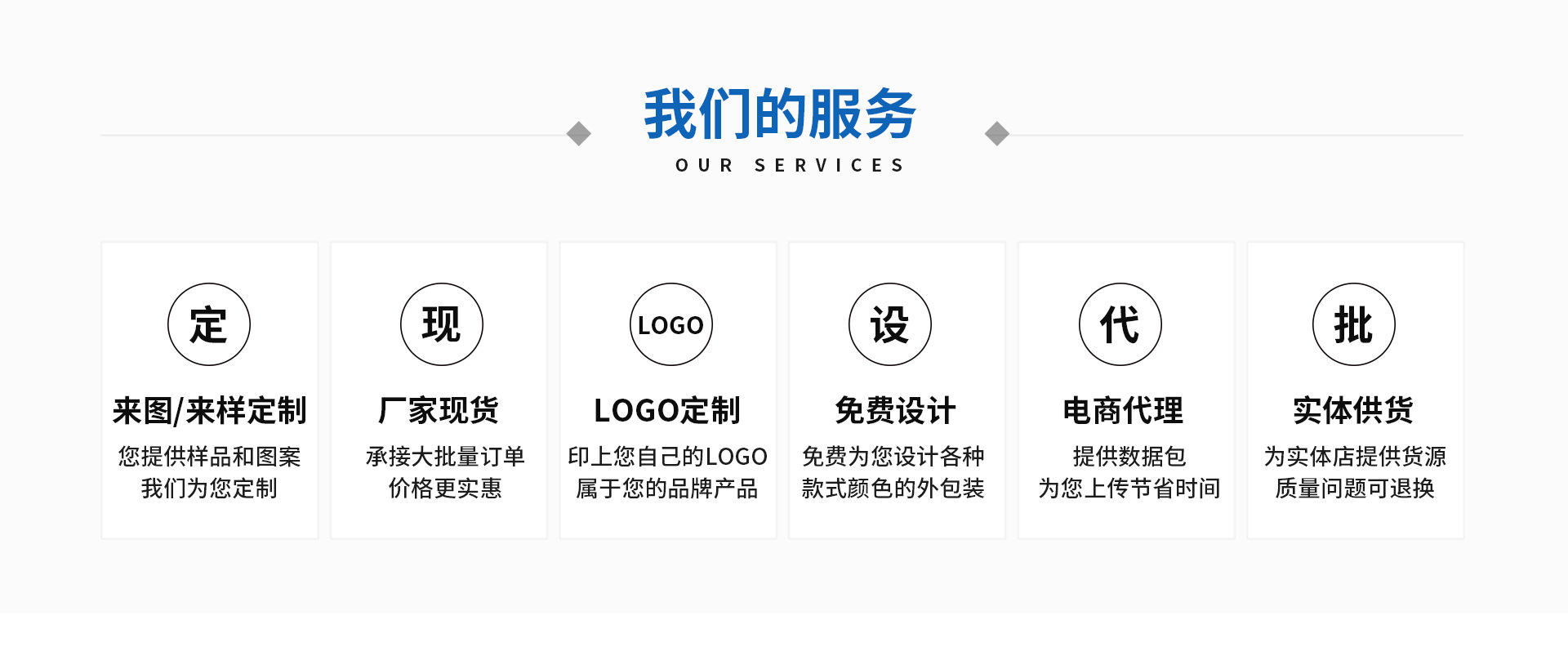 我们的服务
OUR SERVICES

定
来图/来样定制
您提供样品和图案
我们为您定制

现
厂家现货
承接大批量订单
价格更实惠

LOGO
LOGO定制
印上您自己的LOGO
属于您的品牌产品

设
免费设计
免费为您设计各种
款式颜色的外包装

代
电商代理
提供数据包
为您上传节省时间

批
实体供货
为实体店提供货源
质量问题可退换